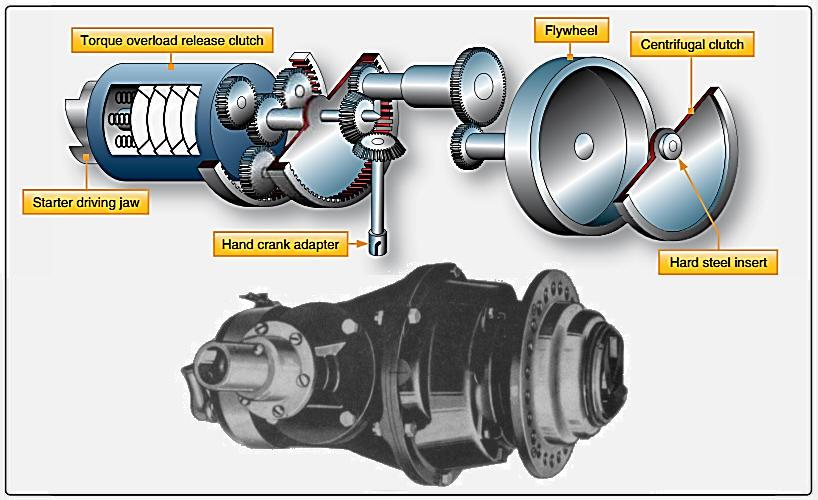 Torque overload release clutch
Flywheel
Centrifugal clutch
Starter driving jaw
Hand crank adapter
Hard steel insert