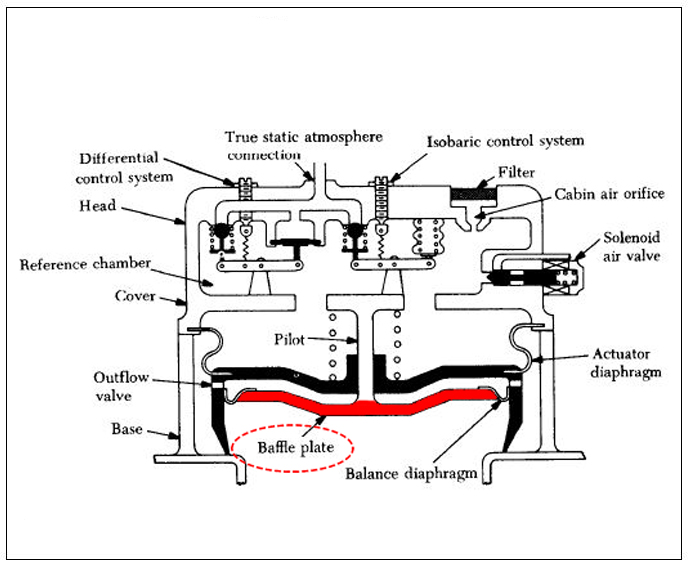 True static atmosphere connection

Isobaric control system

Differential control system

Filter

Cabin air orifice

Head

Solenoid air valve

Reference chamber

Cover

Pilot

Actuator diaphragm

Outflow valve

Base

Baffle plate

Balance diaphragm