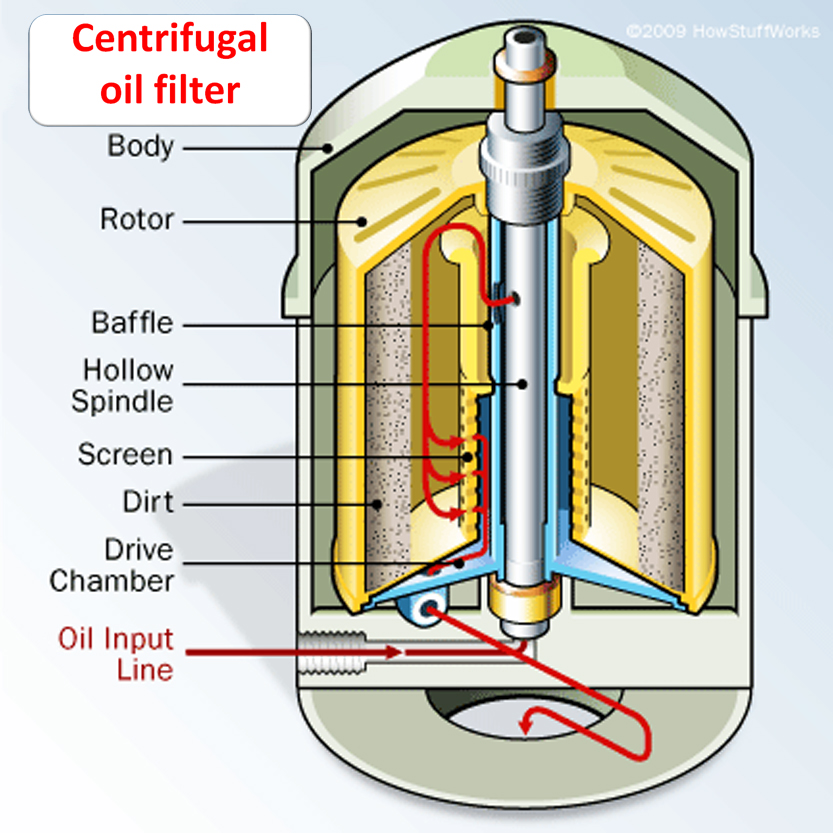 Centrifugal oil filter

©2009 HowStuffWorks

Body

Rotor

Baffle

Hollow Spindle

Screen

Dirt

Drive Chamber

Oil Input Line