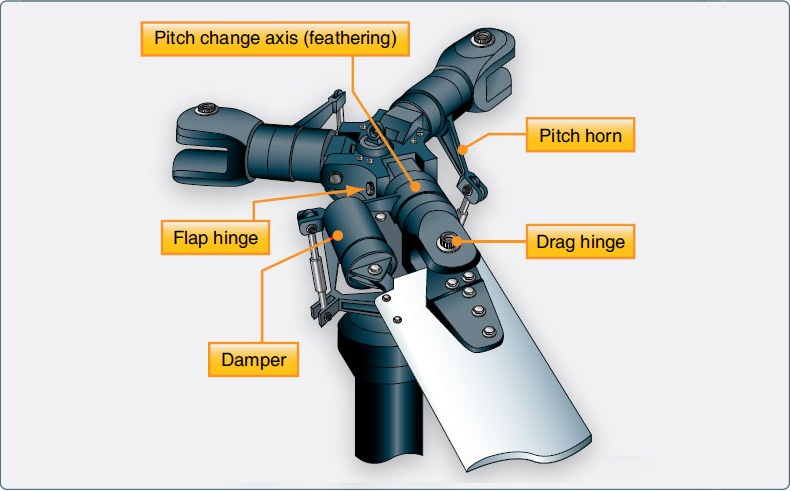 Pitch change axis (feathering)

Pitch horn

Flap hinge

Drag hinge

Damper