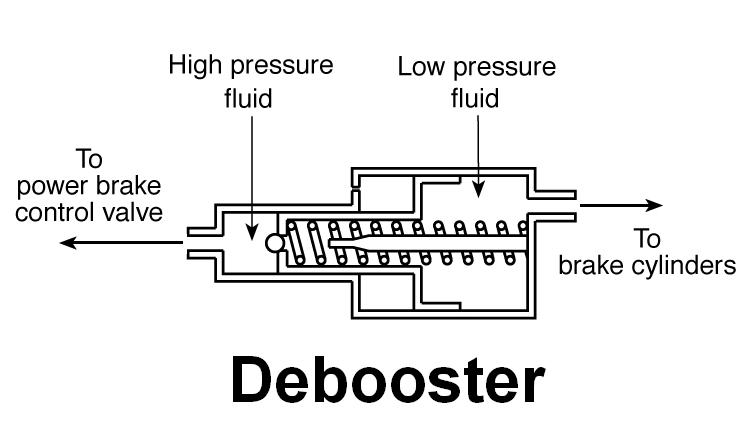 High pressure fluid

Low pressure fluid

To power brake control valve

To brake cylinders

Debooster