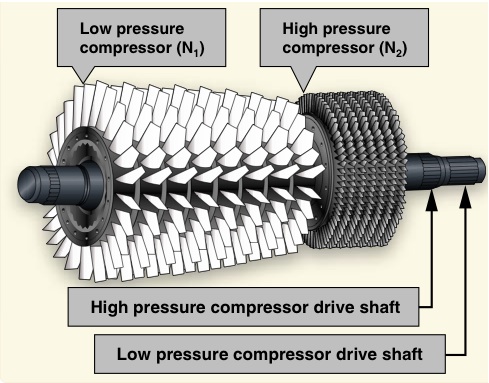 Low pressure compressor ($N_1$)

High pressure compressor ($N_2$)

High pressure compressor drive shaft

Low pressure compressor drive shaft