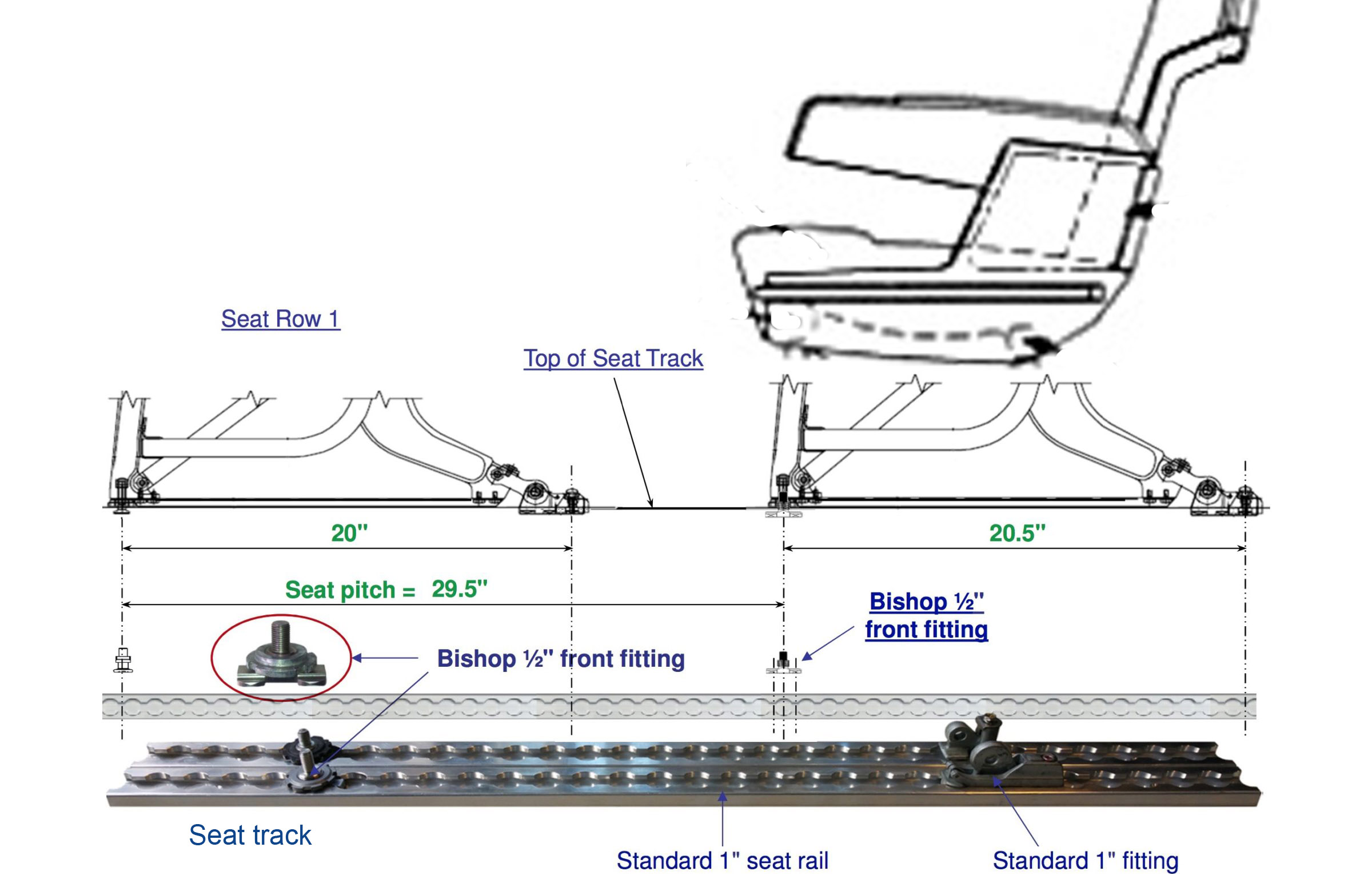 Seat Row 1

Top of Seat Track

20"

20.5"

Seat pitch = 29.5"

Bishop ½" front fitting

Bishop ½" front fitting

Seat track

Standard 1" seat rail

Standard 1" fitting