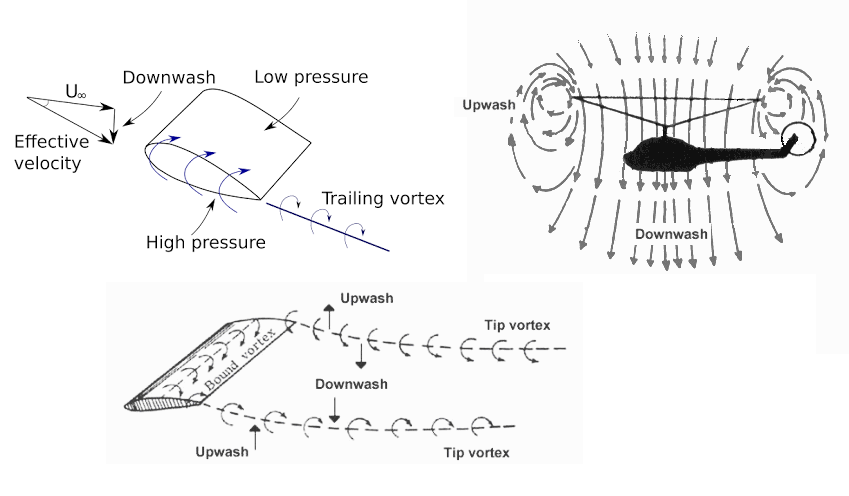 $U_\infty$
Downwash
Low pressure
Effective velocity
Trailing vortex
High pressure

Upwash
Downwash

Upwash
Tip vortex
Bound vortex
Downwash
Upwash
Tip vortex