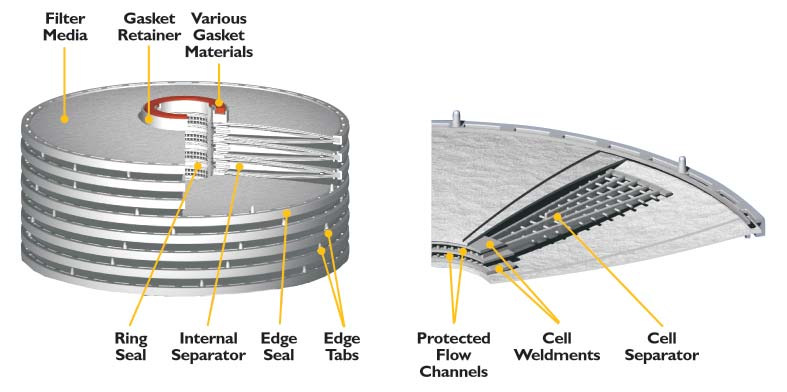 Filter Media

Gasket Retainer

Various Gasket Materials

Ring Seal

Internal Separator

Edge Seal

Edge Tabs

Protected Flow Channels

Cell Weldments

Cell Separator