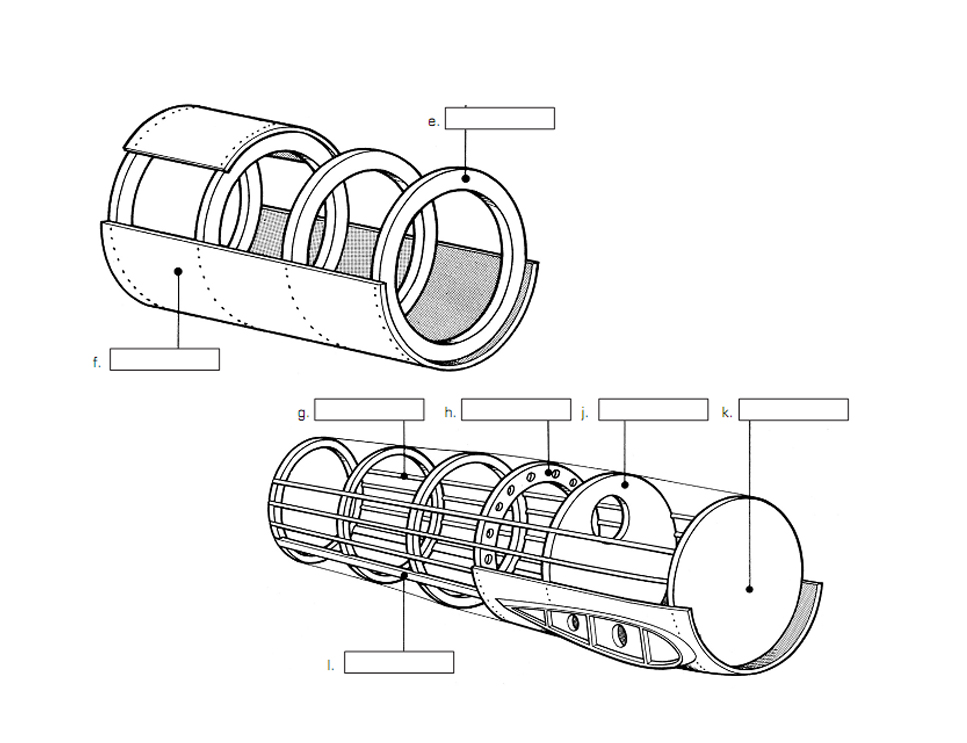 e.

f.

g.

h.

j.

k.

l.