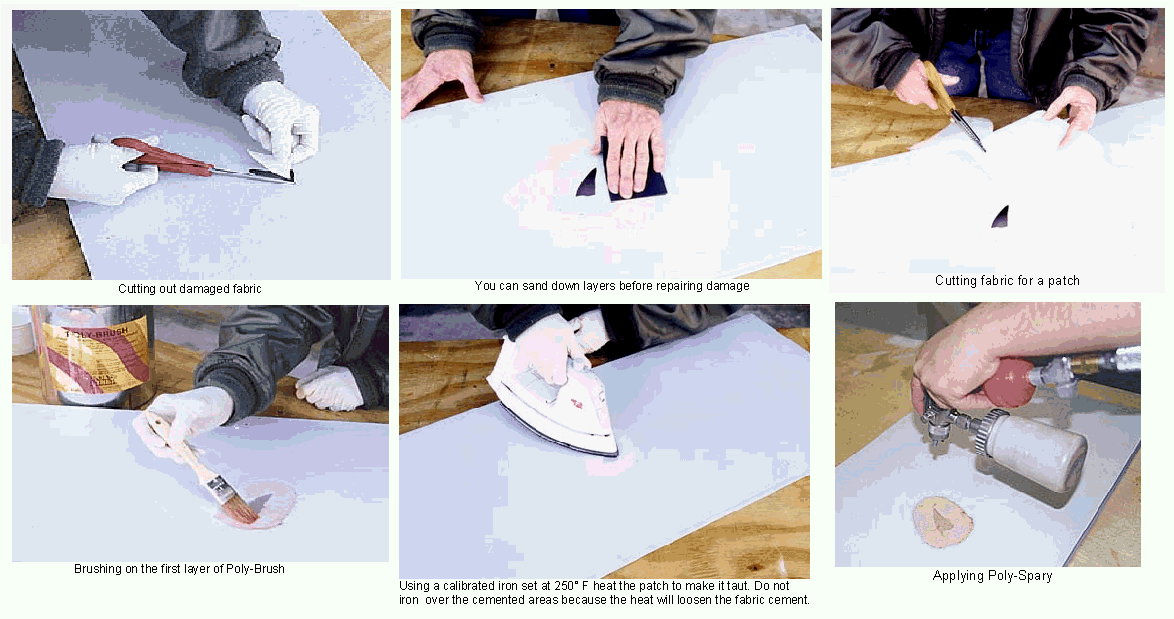 Cutting out damaged fabric

You can sand down layers before repairing damage

Cutting fabric for a patch

POLY-BRUSH

Brushing on the first layer of Poly-Brush

Using a calibrated iron set at 250° F heat the patch to make it taut. Do not iron over the cemented areas because the heat will loosen the fabric cement.

Applying Poly-Spary