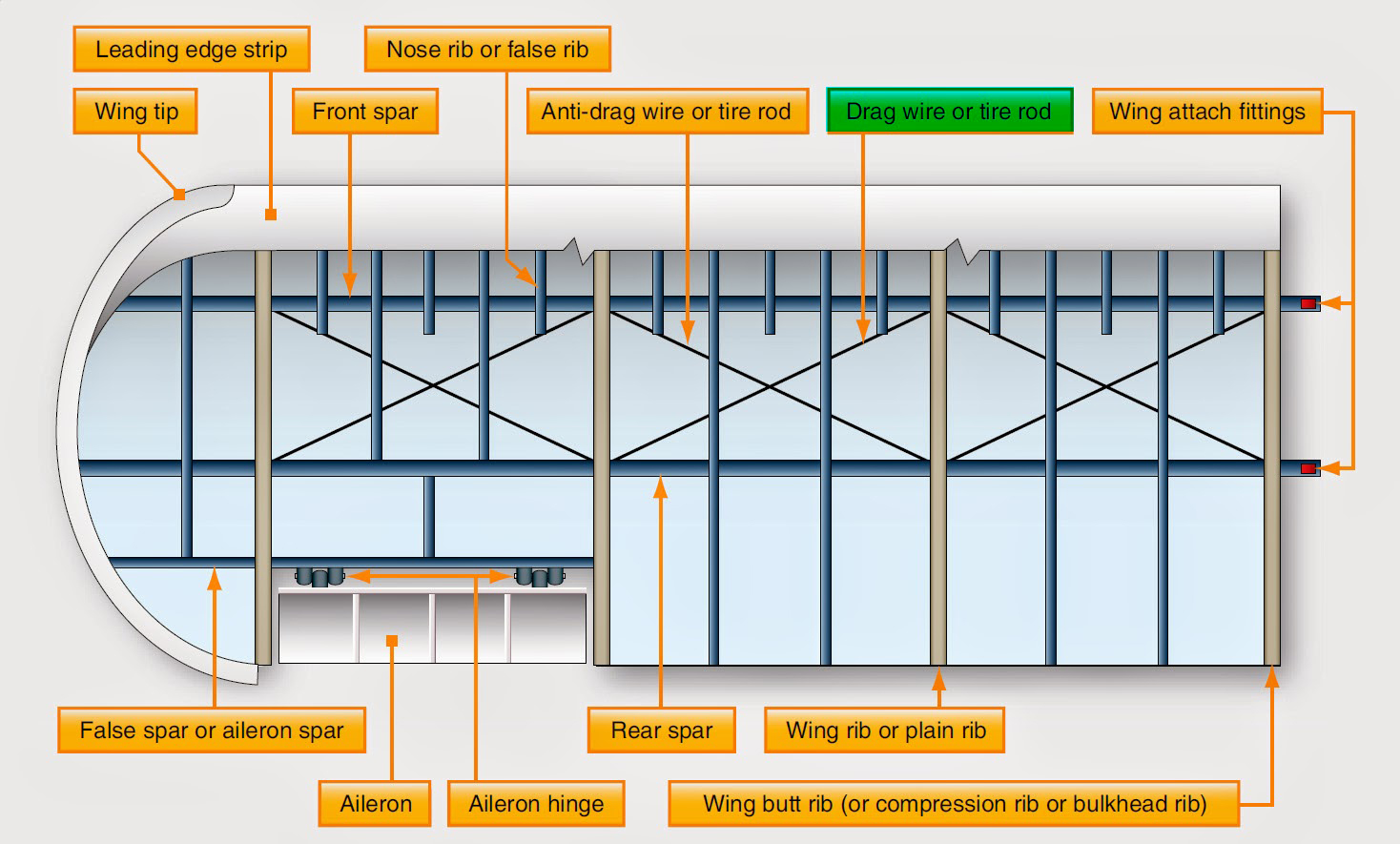 Leading edge strip

Nose rib or false rib

Wing tip

Front spar

Anti-drag wire or tire rod

Drag wire or tire rod

Wing attach fittings

False spar or aileron spar

Rear spar

Wing rib or plain rib

Aileron

Aileron hinge

Wing butt rib (or compression rib or bulkhead rib)