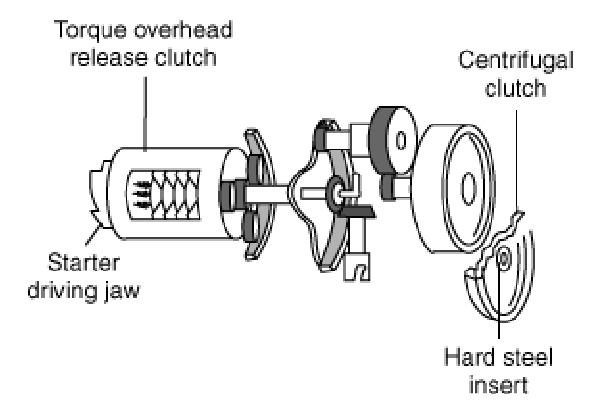 Torque overhead release clutch

Centrifugal clutch

Starter driving jaw

Hard steel insert