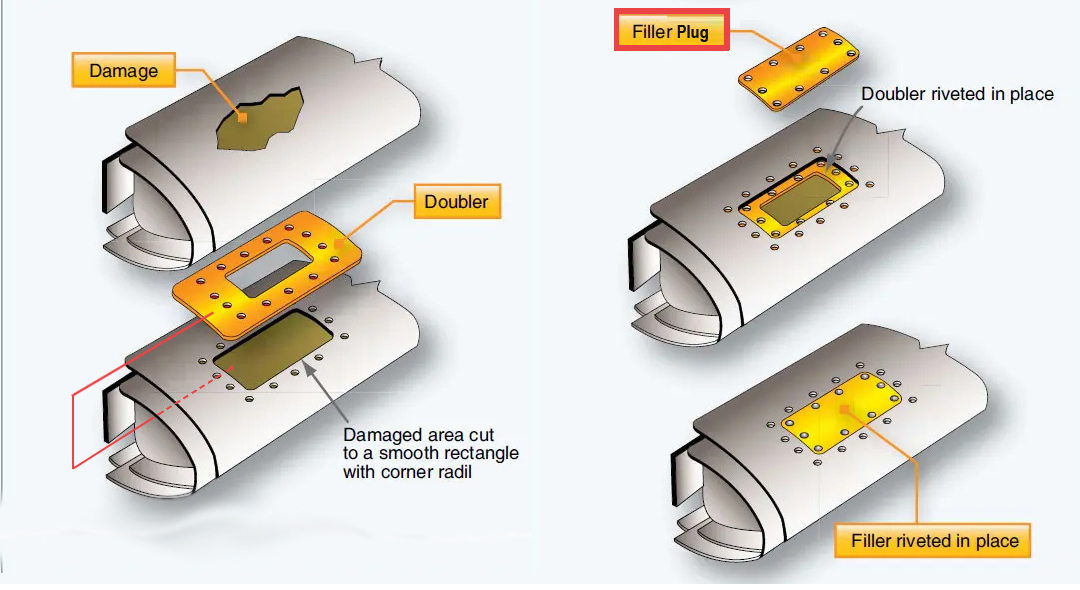 Damage

Doubler

Damaged area cut to a smooth rectangle with corner radil

Filler Plug

Doubler riveted in place

Filler riveted in place