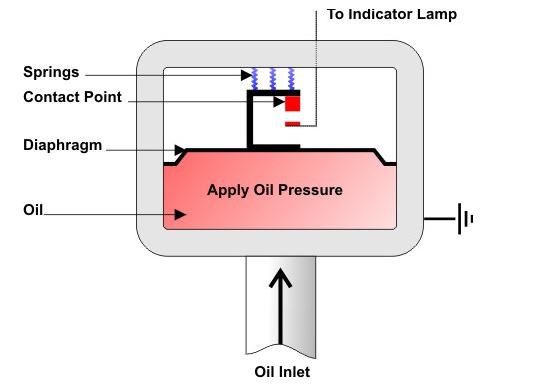 To Indicator Lamp

Springs

Contact Point

Diaphragm

Apply Oil Pressure

Oil

Oil Inlet