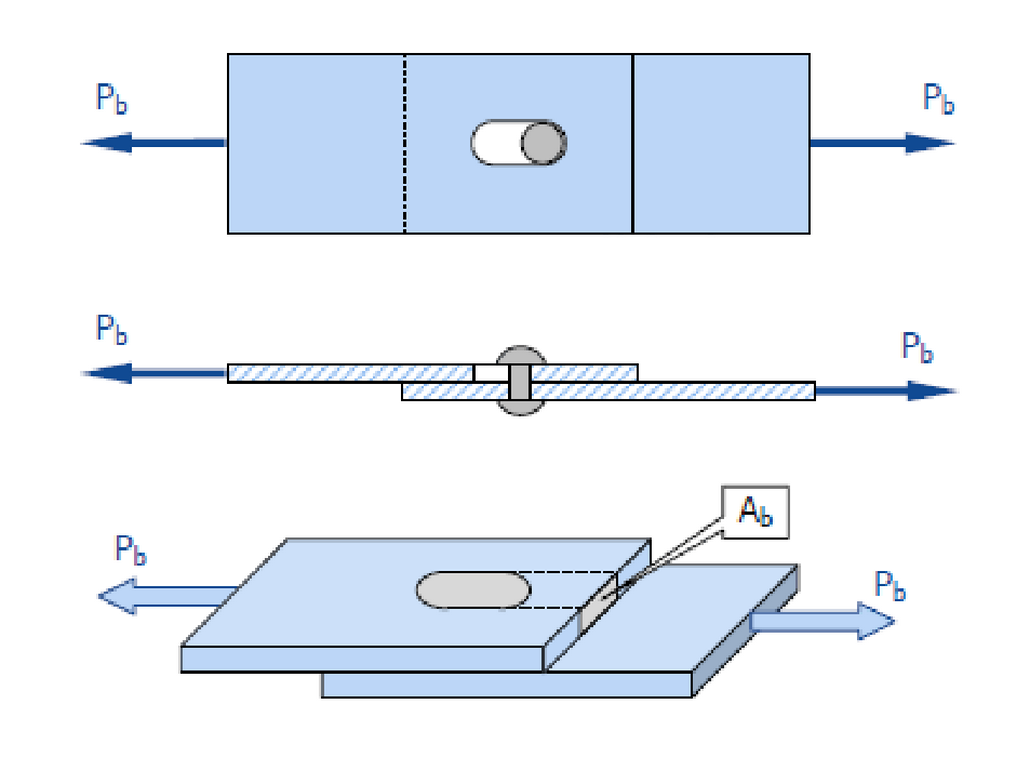 $P_b$ $P_b$

$P_b$ $P_b$

$A_b$

$P_b$ $P_b$