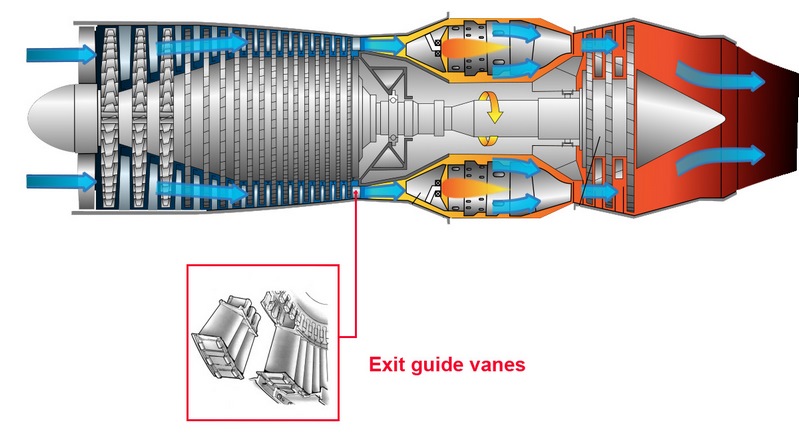 Exit guide vanes