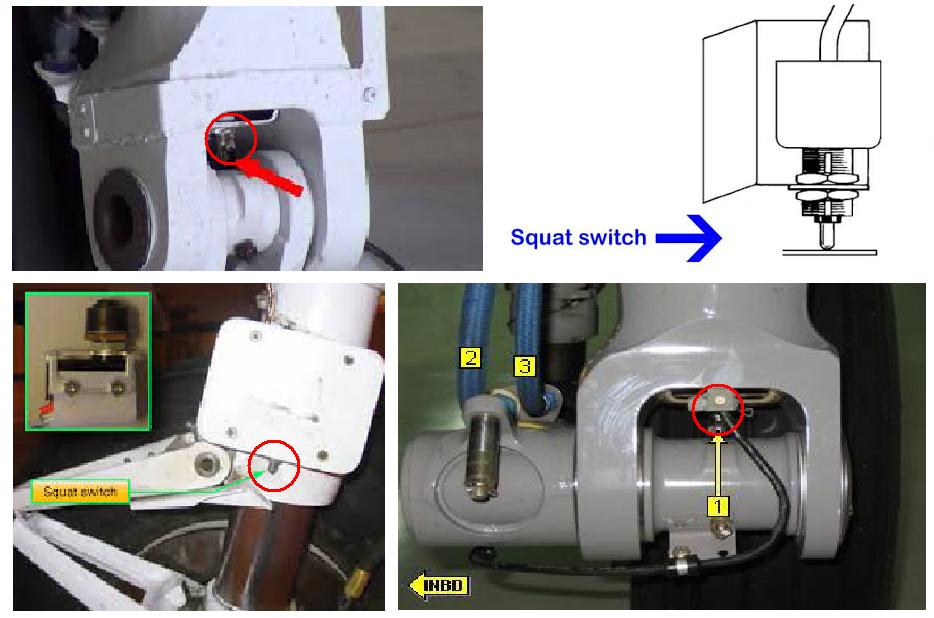 Squat switch

Squat switch

2
3
1
INBD