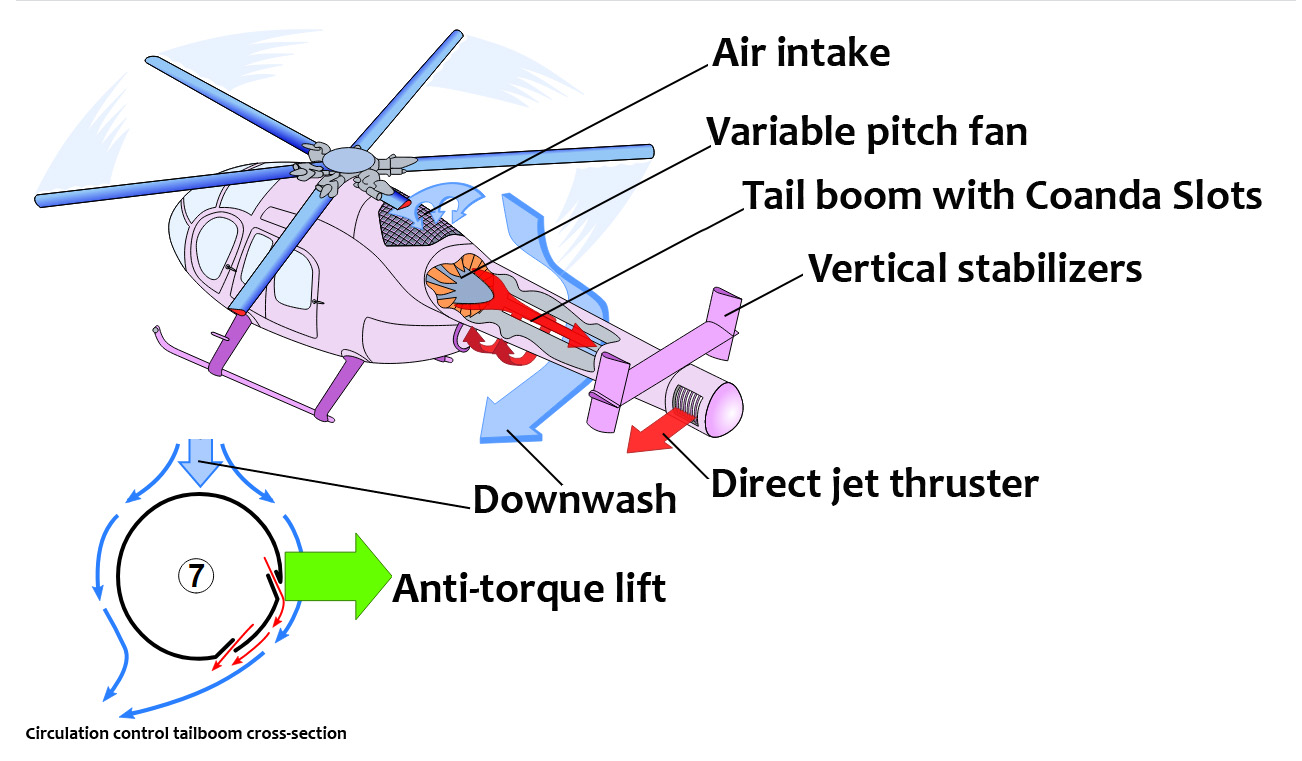 Air intake
Variable pitch fan
Tail boom with Coanda Slots
Vertical stabilizers
Direct jet thruster
Downwash
7
Anti-torque lift
Circulation control tailboom cross-section