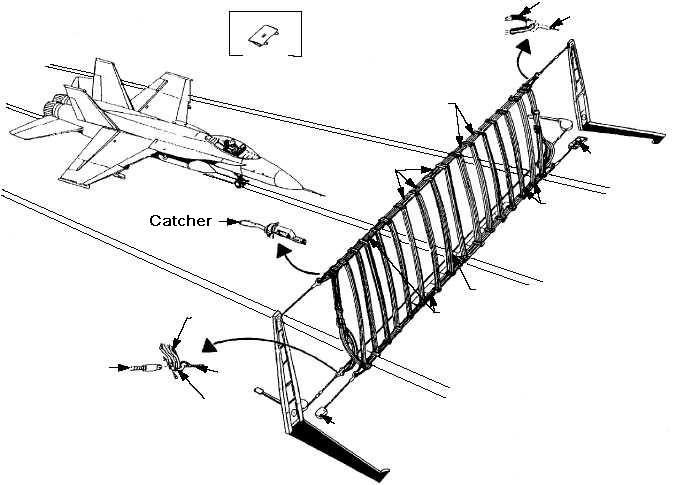 Catcher