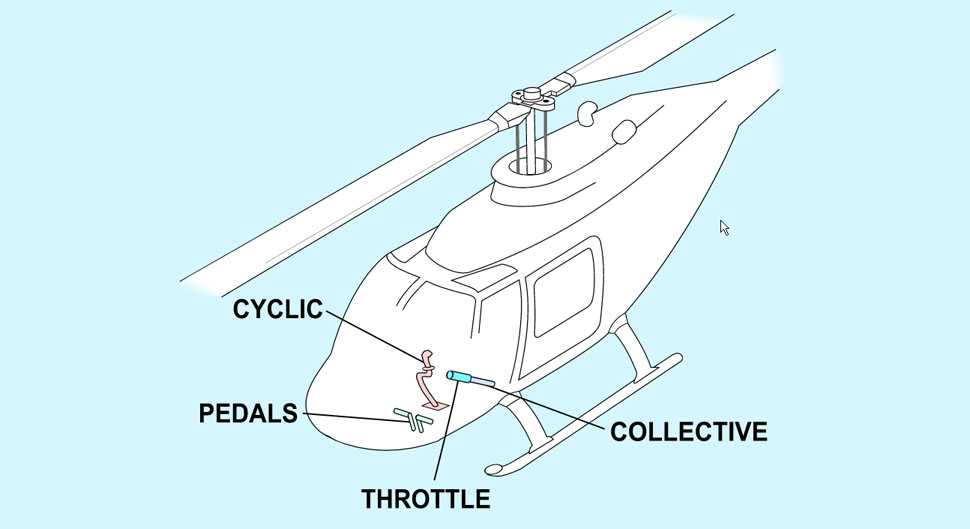 CYCLIC
PEDALS
COLLECTIVE
THROTTLE