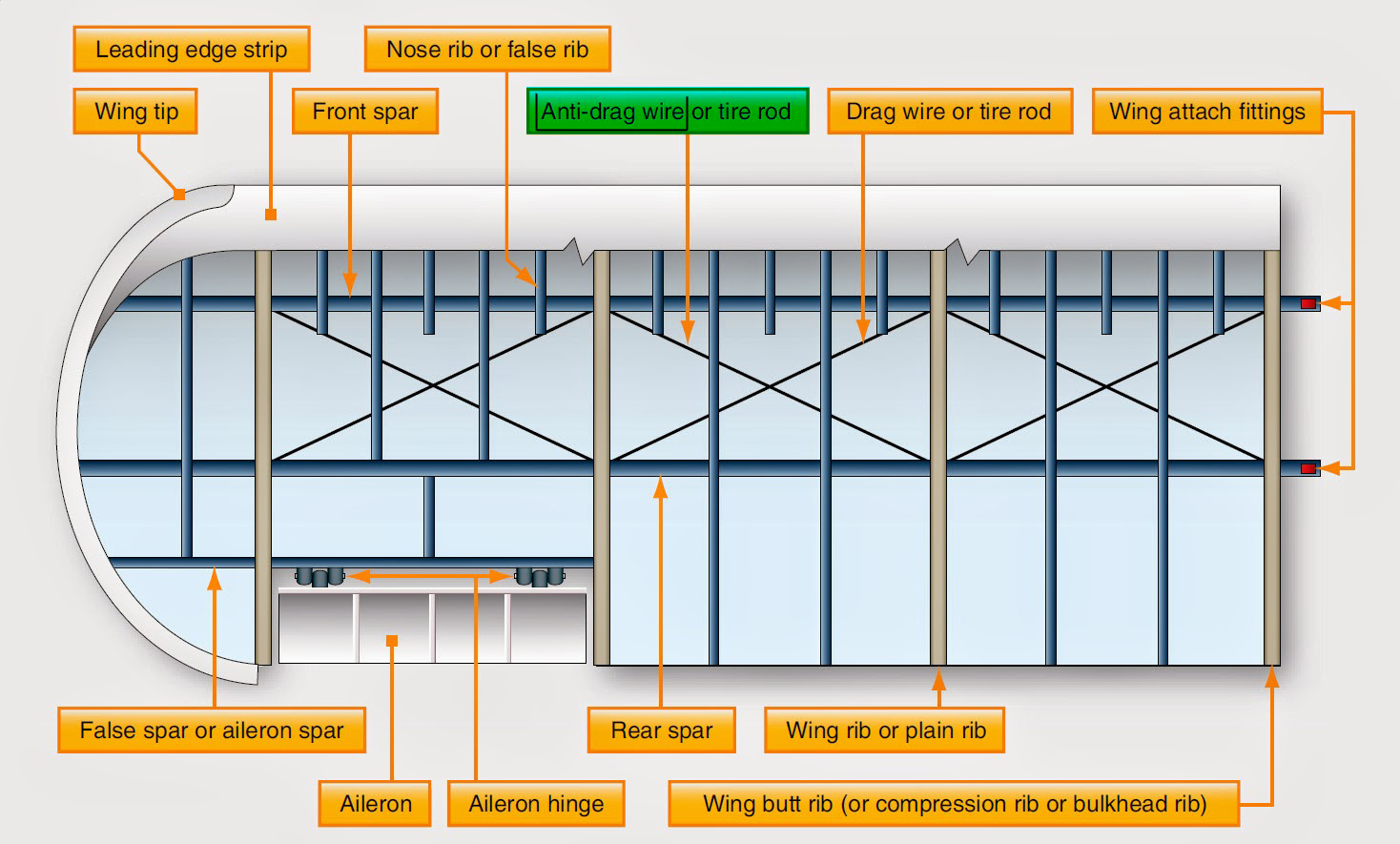 Leading edge strip

Nose rib or false rib

Wing tip

Front spar

Anti-drag wire or tire rod

Drag wire or tire rod

Wing attach fittings

False spar or aileron spar

Rear spar

Wing rib or plain rib

Aileron

Aileron hinge

Wing butt rib (or compression rib or bulkhead rib)