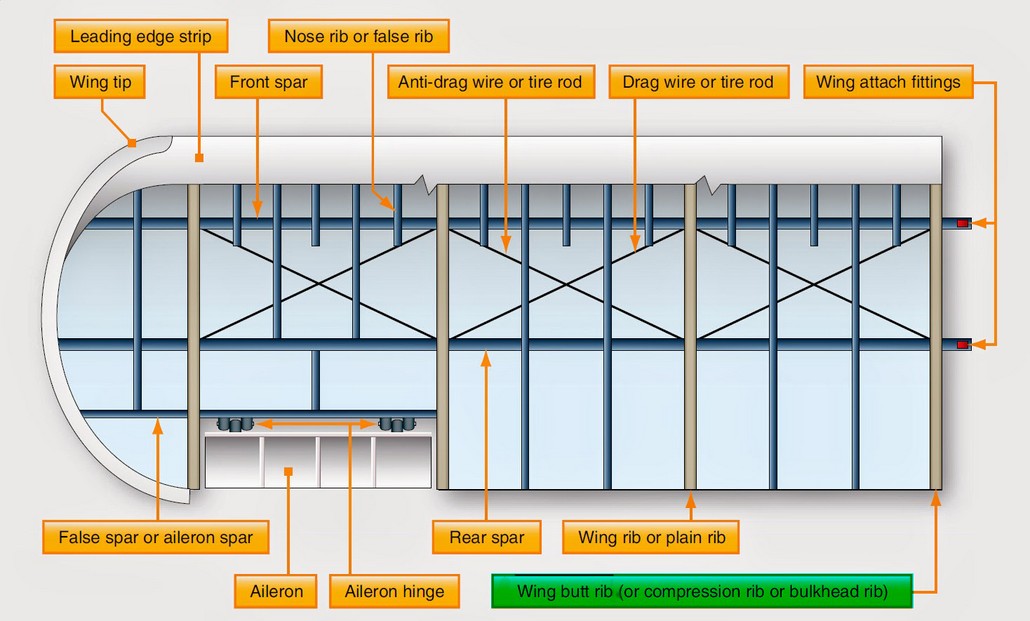 Leading edge strip
Nose rib or false rib
Wing tip
Front spar
Anti-drag wire or tire rod
Drag wire or tire rod
Wing attach fittings
False spar or aileron spar
Rear spar
Wing rib or plain rib
Aileron
Aileron hinge
Wing butt rib (or compression rib or bulkhead rib)